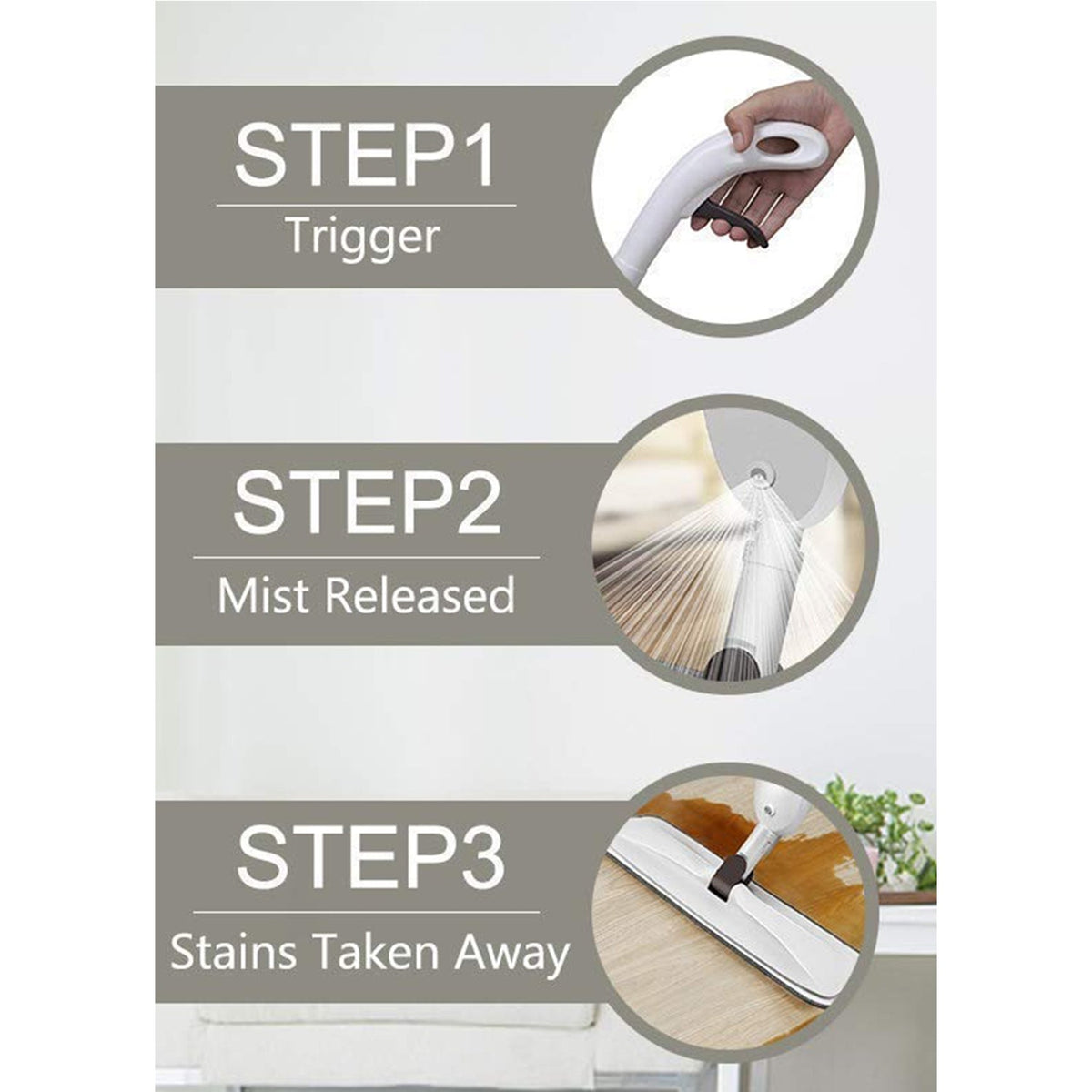 STEP1
Trigger

STEP2
Mist Released

STEP3
Stains Taken Away